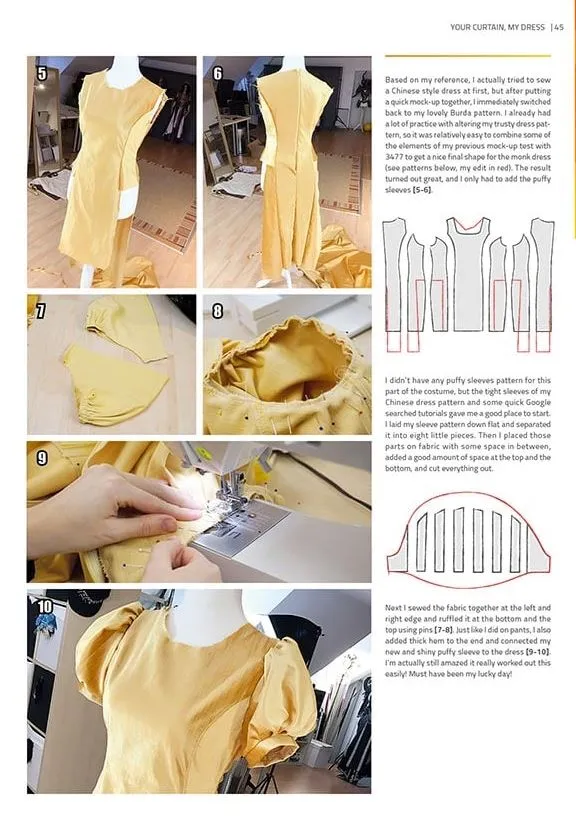 YOUR CURTAIN, MY DRESS | 45

5

6

7

8

9

10

Based on my reference, I actually tried to sew a Chinese style dress at first, but after putting a quick mock-up together, I immediately switched back to my lovely Burda pattern. I already had a lot of practice with altering my trusty dress pattern, so it was relatively easy to combine some of the elements of my previous mock-up test with 3477 to get a nice final shape for the monk dress (see patterns below, my edit in red). The result turned out great, and I only had to add the puffy sleeves [5-6].

I didn't have any puffy sleeves pattern for this part of the costume, but the tight sleeves of my Chinese dress pattern and some quick Google searched tutorials gave me a good place to start. I laid my sleeve pattern down flat and separated it into eight little pieces. Then I placed those parts on fabric with some space in between, added a good amount of space at the top and the bottom, and cut everything out.

Next I sewed the fabric together at the left and right edge and ruffled it at the bottom and the top using pins [7-8]. Just like I did on pants, I also added thick hem to the end and connected my new and shiny puffy sleeve to the dress [9-10]. I'm actually still amazed it really worked out this easily! Must have been my lucky day!